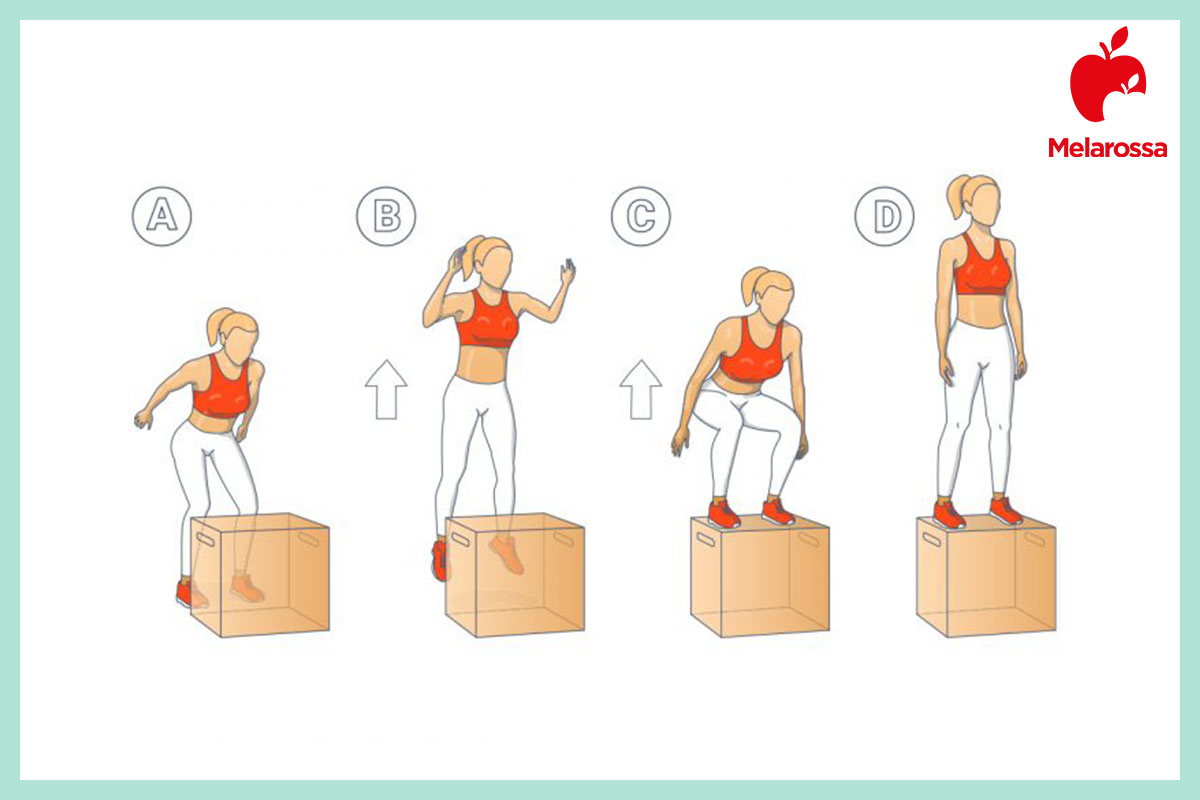 Melarossa

A

B

C

D